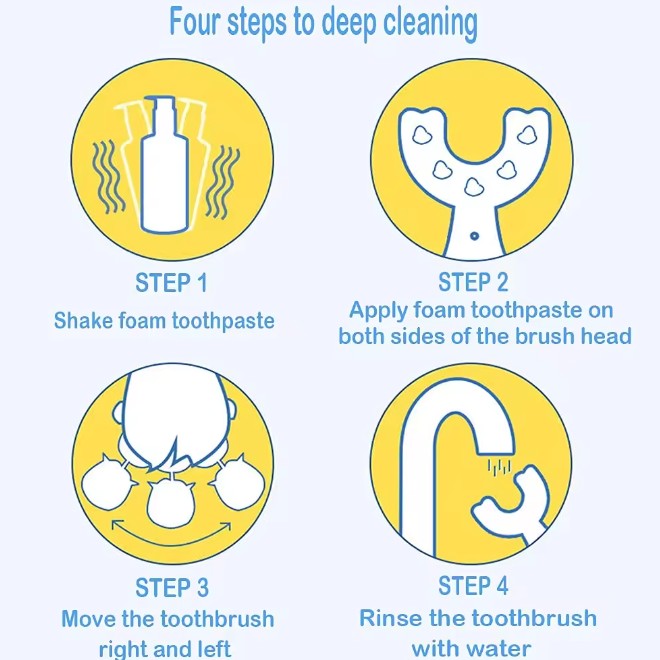 Four steps to deep cleaning

STEP 1
Shake foam toothpaste

STEP 2
Apply foam toothpaste on both sides of the brush head

STEP 3
Move the toothbrush right and left

STEP 4
Rinse the toothbrush with water